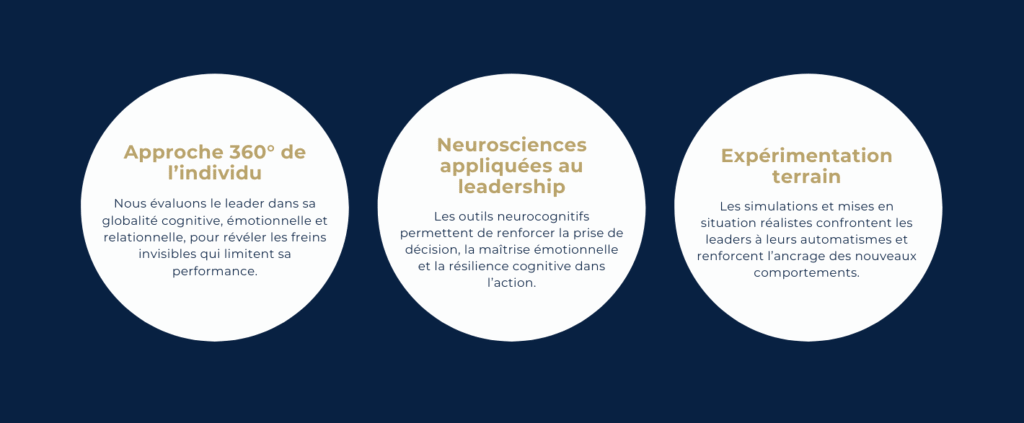 Approche 360° de l'individu

Nous évaluons le leader dans sa globalité cognitive, émotionnelle et relationnelle, pour révéler les freins invisibles qui limitent sa performance.

Neurosciences appliquées au leadership

Les outils neurocognitifs permettent de renforcer la prise de décision, la maîtrise émotionnelle et la résilience cognitive dans l'action.

Expérimentation terrain

Les simulations et mises en situation réalistes confrontent les leaders à leurs automatismes et renforcent l'ancrage des nouveaux comportements.